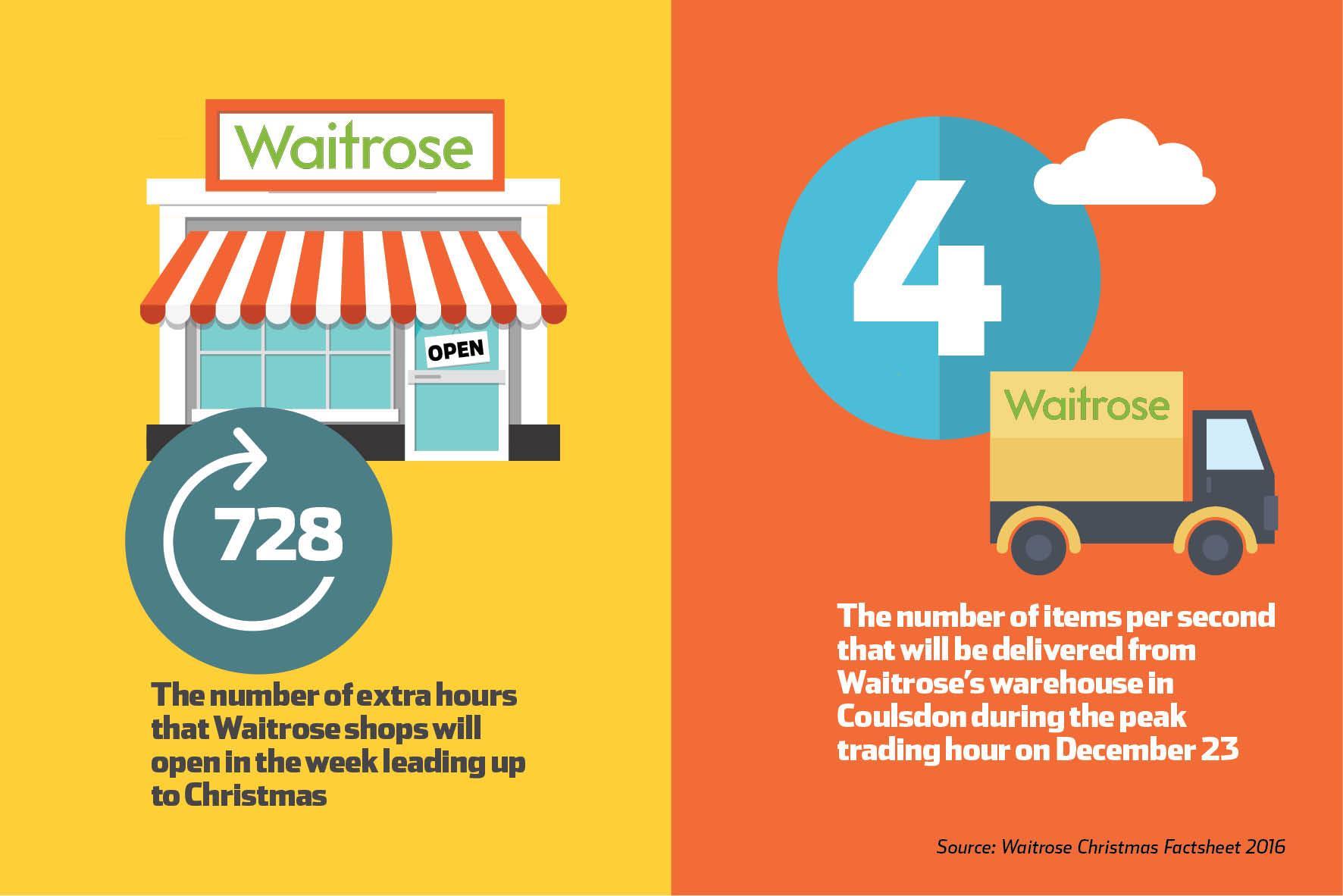 Waitrose

OPEN

728

The number of extra hours that Waitrose shops will open in the week leading up to Christmas

4

Waitrose

The number of items per second that will be delivered from Waitrose's warehouse in Coulsdon during the peak trading hour on December 23

Source: Waitrose Christmas Factsheet 2016