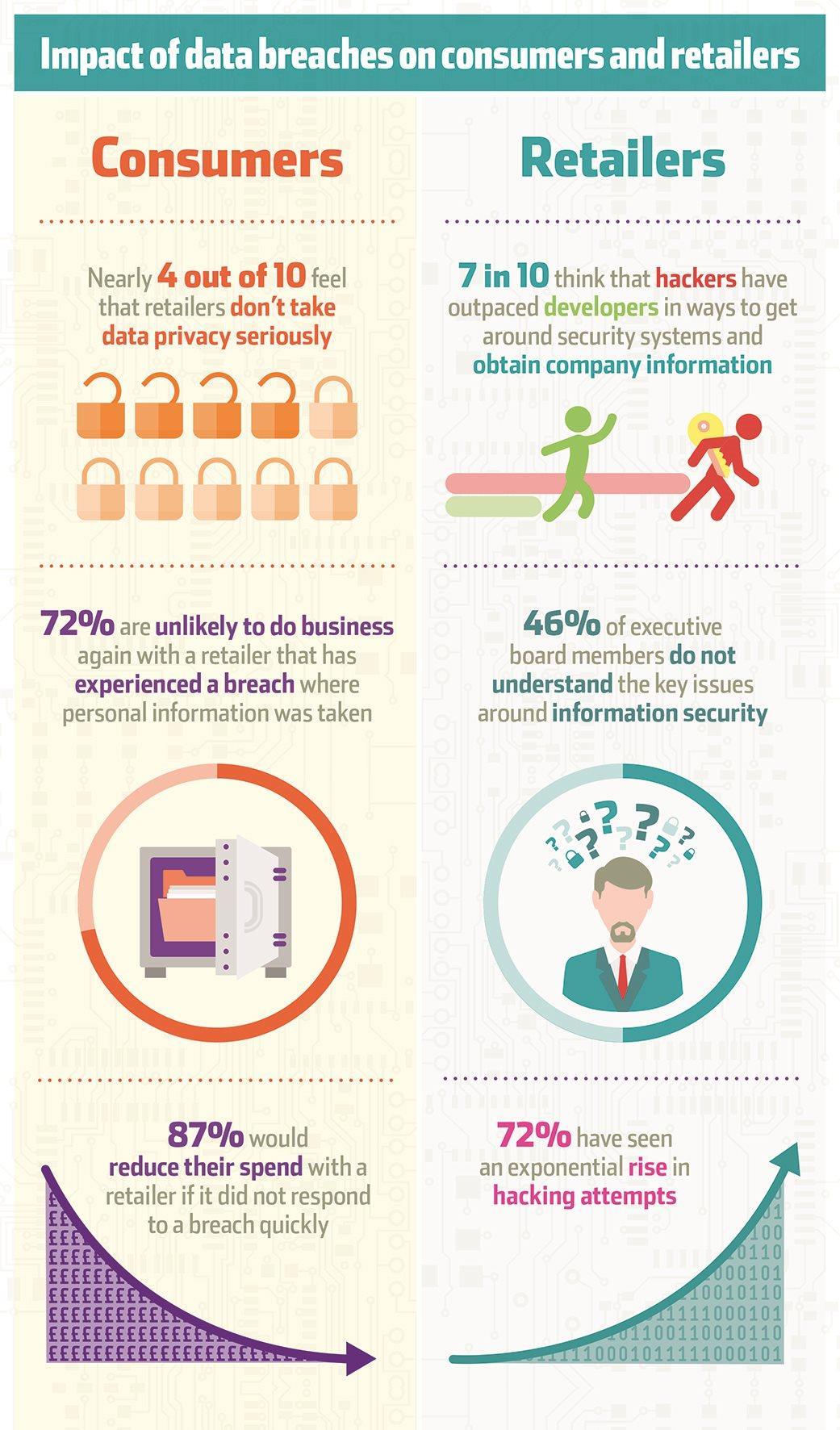 Impact of data breaches on consumers and retailers

Consumers

Nearly 4 out of 10 feel that retailers don't take data privacy seriously

72% are unlikely to do business again with a retailer that has experienced a breach where personal information was taken

87% would reduce their spend with a retailer if it did not respond to a breach quickly

Retailers

7 in 10 think that hackers have outpaced developers in ways to get around security systems and obtain company information

46% of executive board members do not understand the key issues around information security

72% have seen an exponential rise in hacking attempts